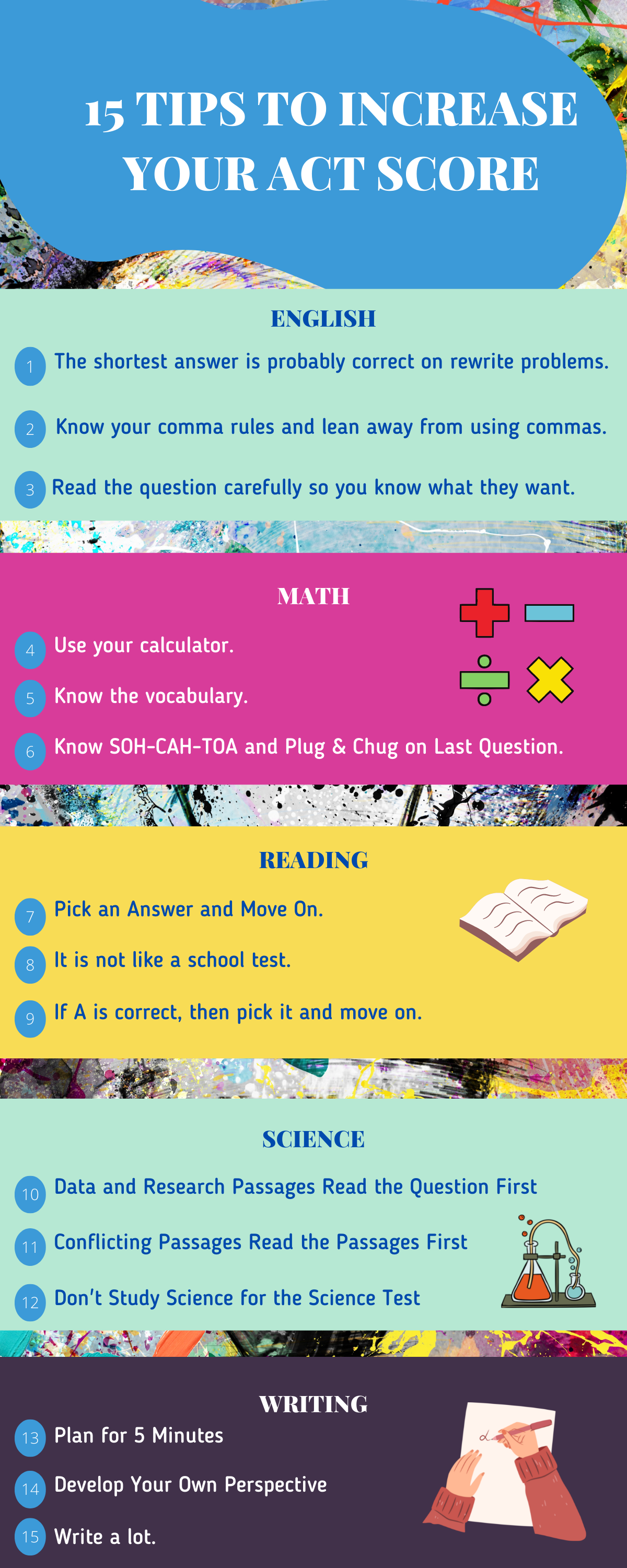 15 TIPS TO INCREASE YOUR ACT SCORE

ENGLISH

1 The shortest answer is probably correct on rewrite problems.

2 Know your comma rules and lean away from using commas.

3 Read the question carefully so you know what they want.

MATH

4 Use your calculator.

5 Know the vocabulary.

6 Know SOH-CAH-TOA and Plug & Chug on Last Question.

READING

7 Pick an Answer and Move On.

8 It is not like a school test.

9 If A is correct, then pick it and move on.

SCIENCE

10 Data and Research Passages Read the Question First

11 Conflicting Passages Read the Passages First

12 Don't Study Science for the Science Test

WRITING

13 Plan for 5 Minutes

14 Develop Your Own Perspective

15 Write a lot.