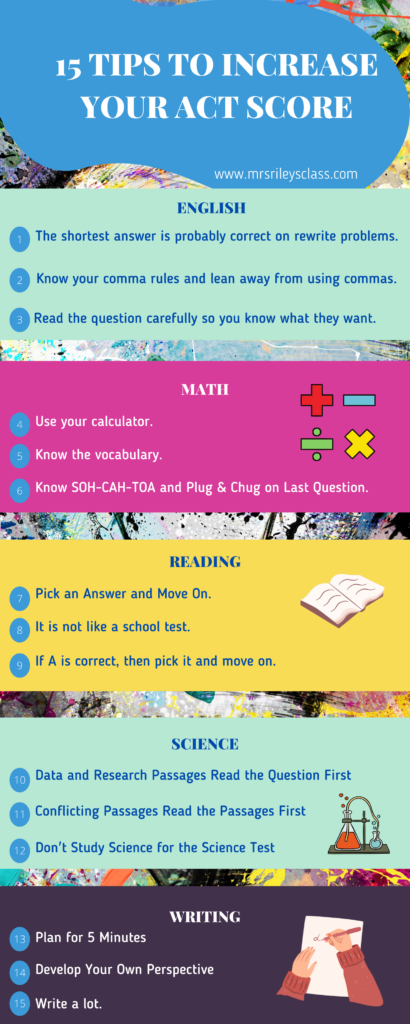 15 TIPS TO INCREASE YOUR ACT SCORE

www.mrsrileysclass.com

ENGLISH

1 The shortest answer is probably correct on rewrite problems.

2 Know your comma rules and lean away from using commas.

3 Read the question carefully so you know what they want.

MATH

4 Use your calculator.

5 Know the vocabulary.

6 Know SOH-CAH-TOA and Plug & Chug on Last Question.

READING

7 Pick an Answer and Move On.

8 It is not like a school test.

9 If A is correct, then pick it and move on.

SCIENCE

10 Data and Research Passages Read the Question First

11 Conflicting Passages Read the Passages First

12 Don't Study Science for the Science Test

WRITING

13 Plan for 5 Minutes

14 Develop Your Own Perspective

15 Write a lot.